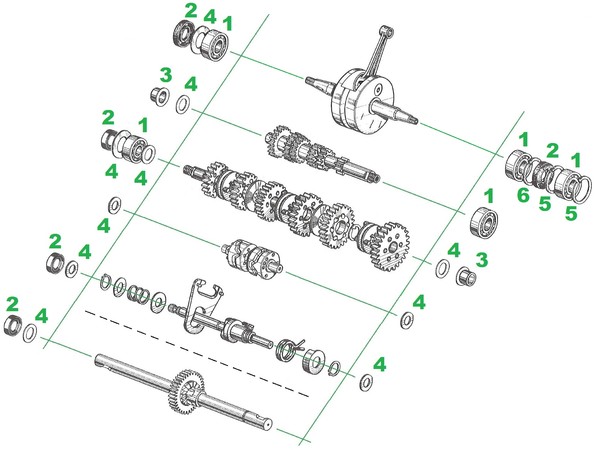 2 4 1
3 4
2 1
4 4
4
2 4
2 4
1 2 1
6 5 5
1
4 3
4
4