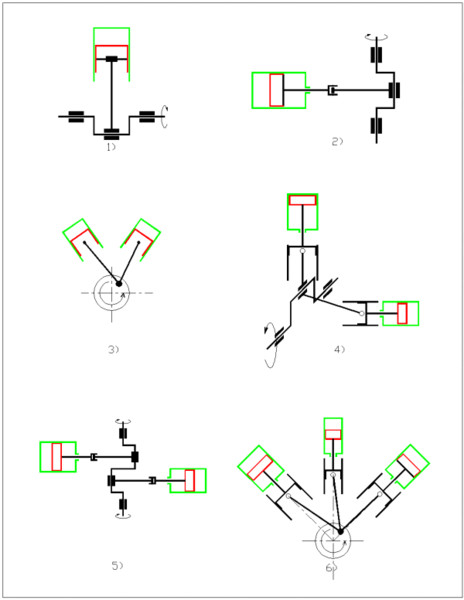 1)

2)

3)

4)

5)

6)