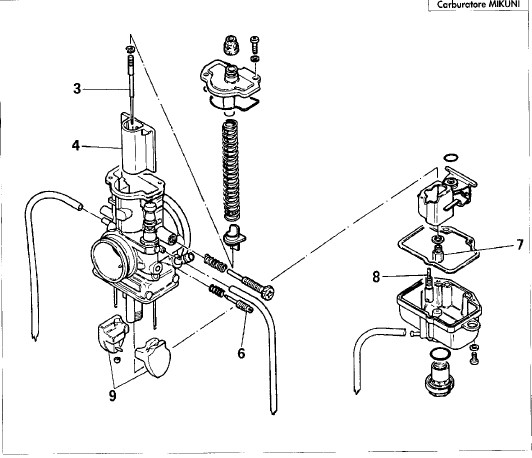 Carburatore MIKUNI

3
4
7
8
6
9